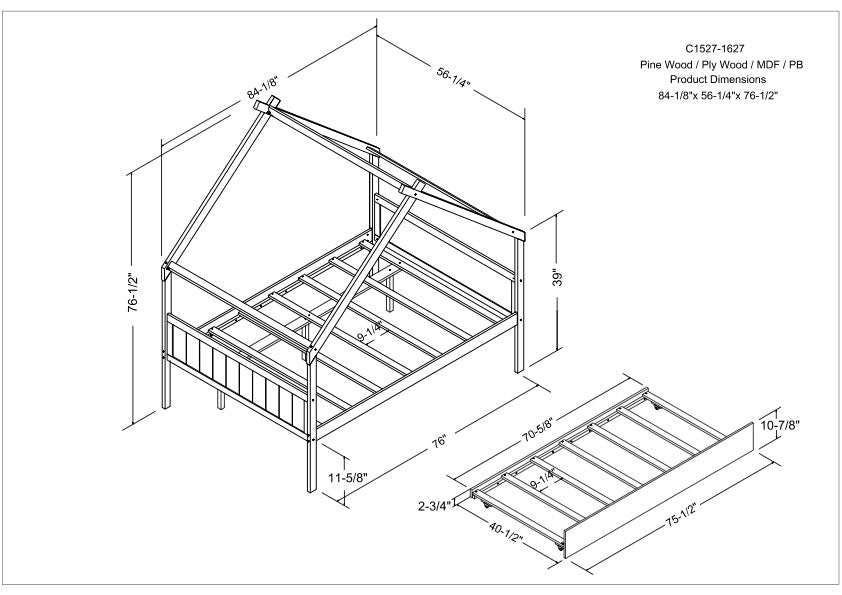 C1527-1627
Pine Wood / Ply Wood / MDF / PB
Product Dimensions
84-1/8"x 56-1/4"x 76-1/2"

84-1/8"
56-1/4"
76-1/2"
39"
9-1/4"
76"
11-5/8"
70-5/8"
10-7/8"
9-1/4"
2-3/4"
40-1/2"
75-1/2"