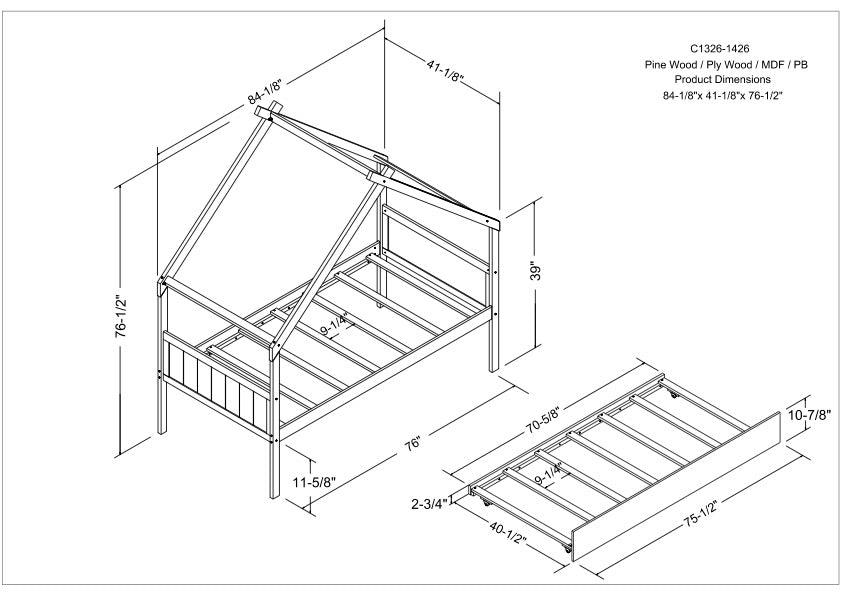 C1326-1426
Pine Wood / Ply Wood / MDF / PB
Product Dimensions
84-1/8"x 41-1/8"x 76-1/2"

84-1/8"
41-1/8"
76-1/2"
39"
9-1/4"
76"
11-5/8"
70-5/8"
10-7/8"
9-1/4"
2-3/4"
40-1/2"
75-1/2"